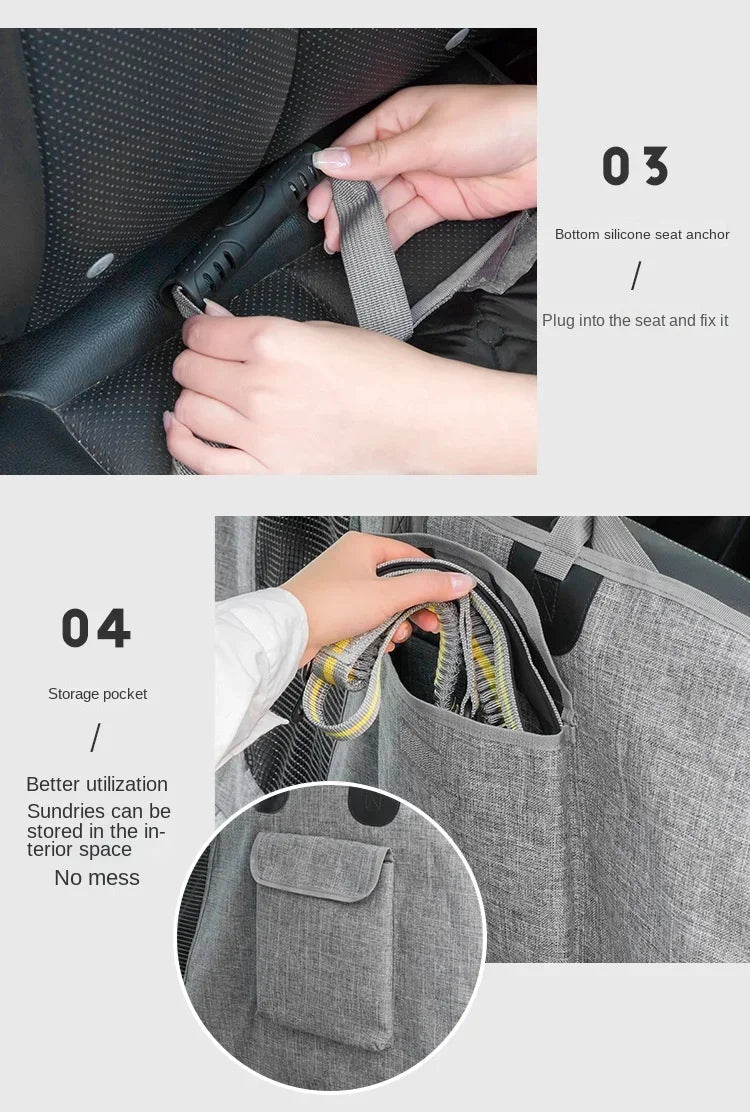 03

Bottom silicone seat anchor

/

Plug into the seat and fix it

04

Storage pocket

/

Better utilization
Sundries can be stored in the interior space
No mess