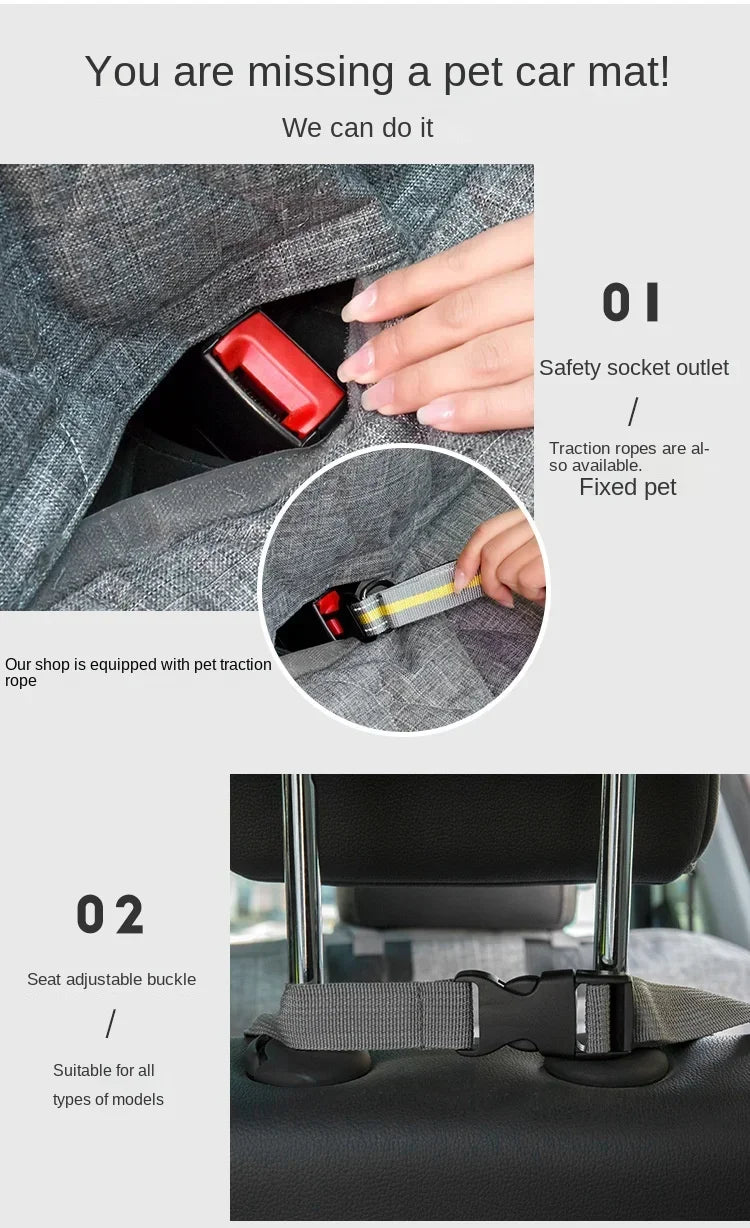 You are missing a pet car mat!

We can do it

01

Safety socket outlet

/

Traction ropes are also available.

Fixed pet

Our shop is equipped with pet traction rope

02

Seat adjustable buckle

/

Suitable for all types of models